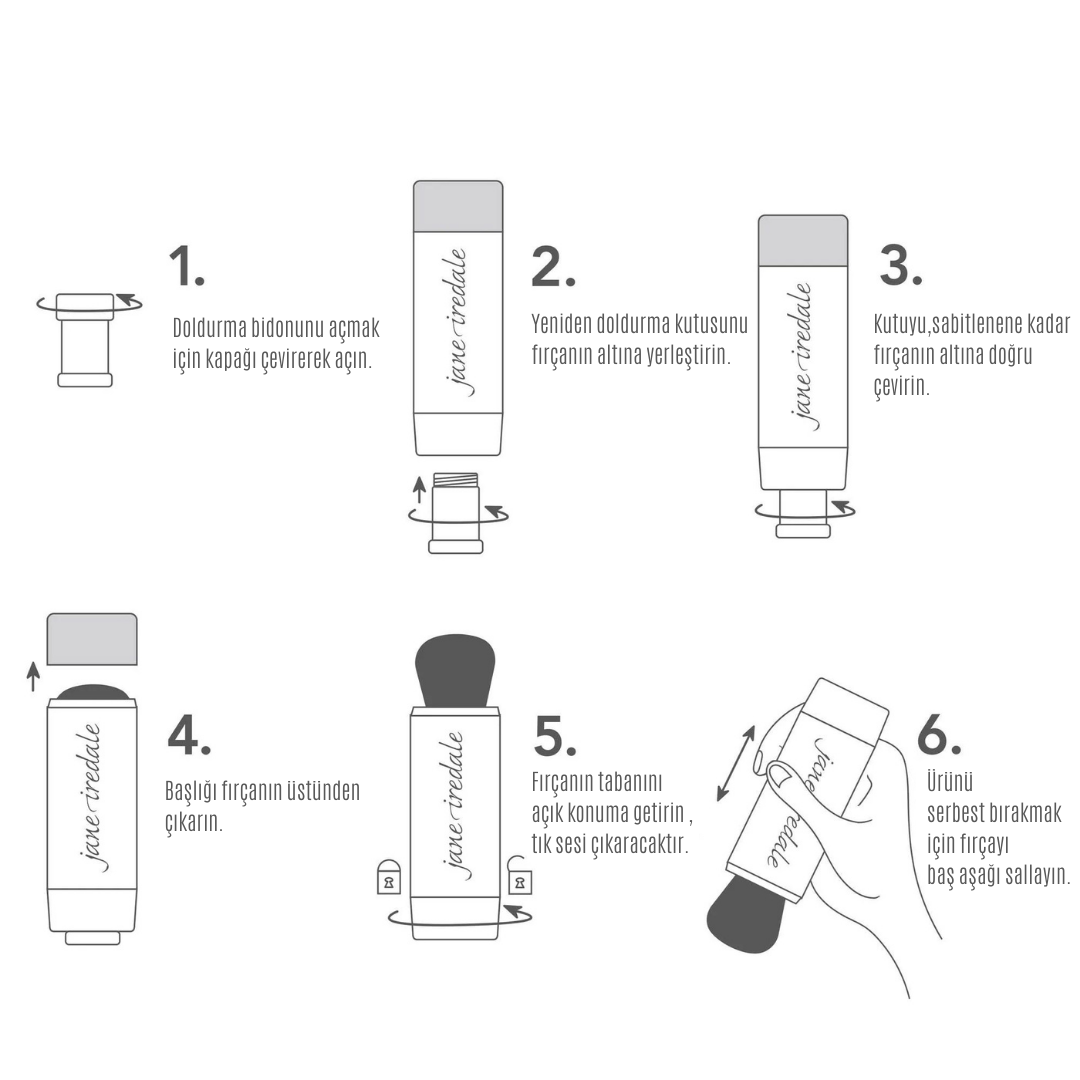 1.

Doldurma bidonunu açmak için kapağı çevirerek açın.

jane iredale

2.

Yeniden doldurma kutusunu fırçanın altına yerleştirin.

jane iredale

3.

Kutuyu,sabitlenene kadar fırçanın altına doğru çevirin.

jane iredale

4.

Başlığı fırçanın üstünden çıkarın.

jane iredale

5.

Fırçanın tabanını açık konuma getirin , tık sesi çıkaracaktır.

jane iredale

6.

Ürünü serbest bırakmak için fırçayı baş aşağı sallayın.